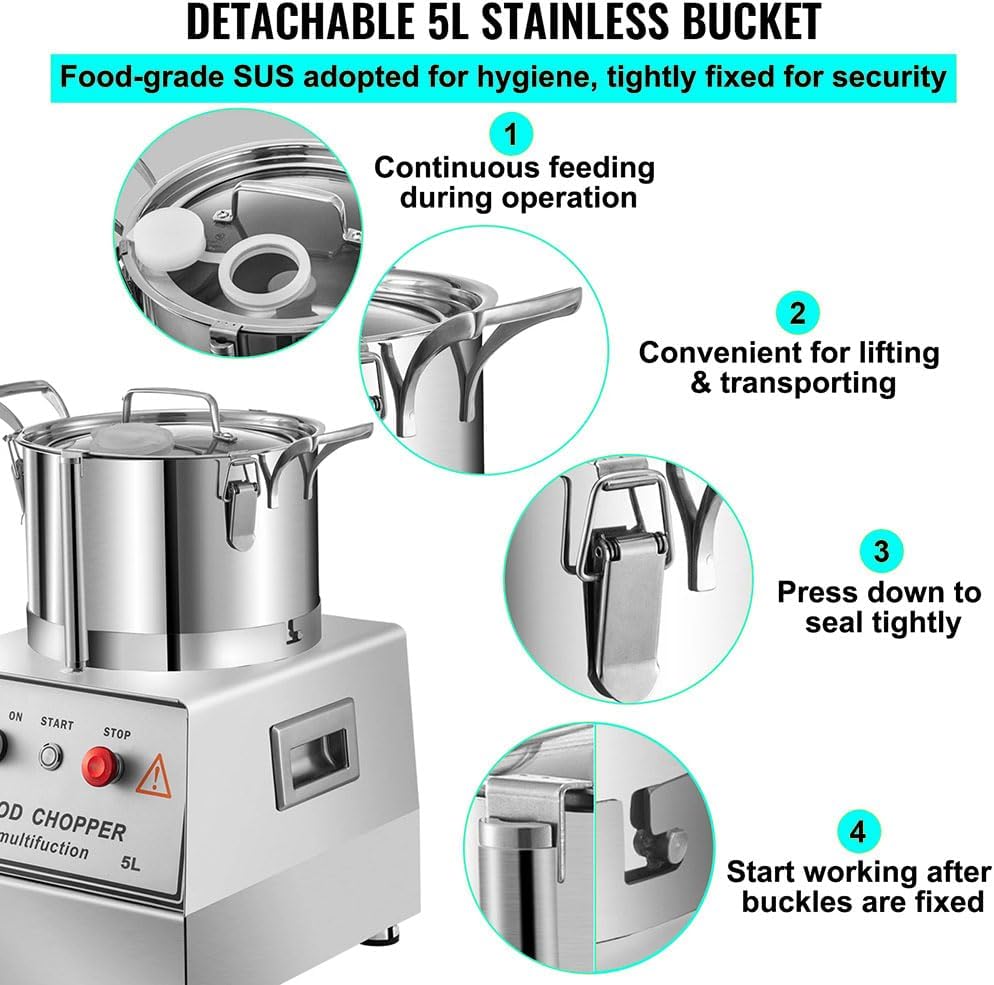 DETACHABLE 5L STAINLESS BUCKET

Food-grade SUS adopted for hygiene, tightly fixed for security

1
Continuous feeding during operation

2
Convenient for lifting & transporting

3
Press down to seal tightly

4
Start working after buckles are fixed

ON START STOP

OD CHOPPER
multifuction
5L