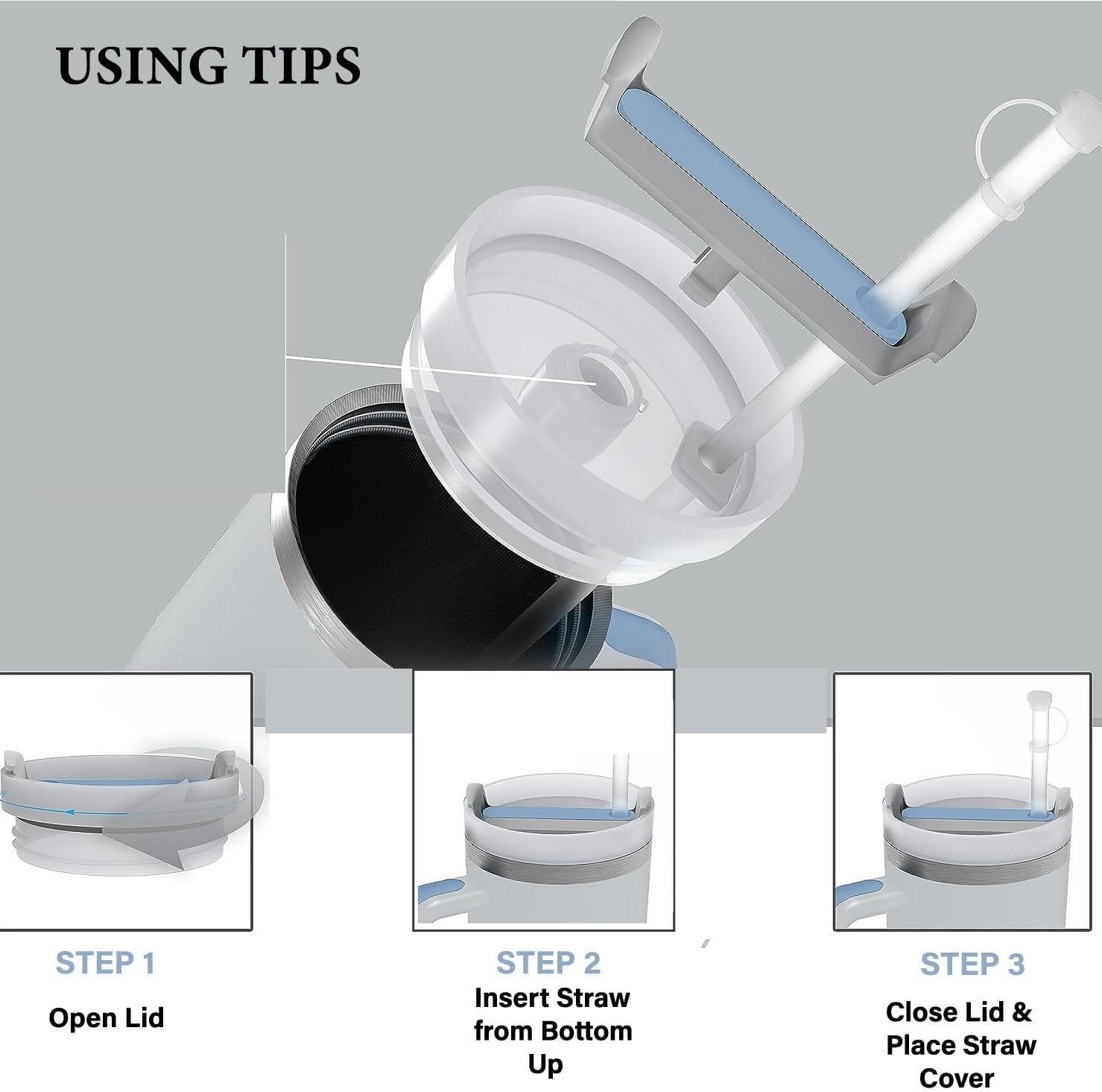 USING TIPS

STEP 1
Open Lid

STEP 2
Insert Straw from Bottom Up

STEP 3
Close Lid & Place Straw Cover