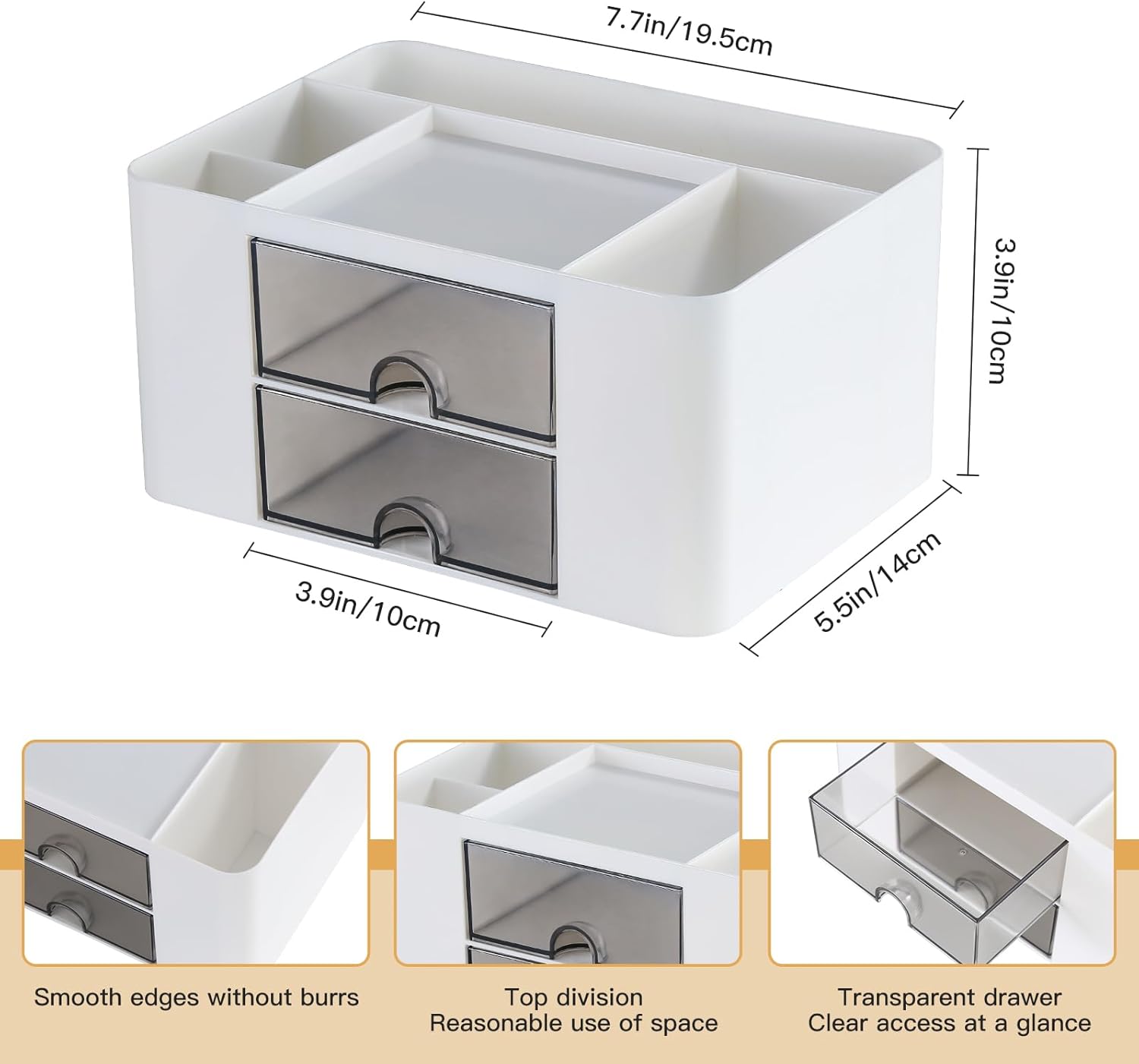 7.7in/19.5cm

3.9in/10cm

3.9in/10cm

5.5in/14cm

Smooth edges without burrs

Top division
Reasonable use of space

Transparent drawer
Clear access at a glance