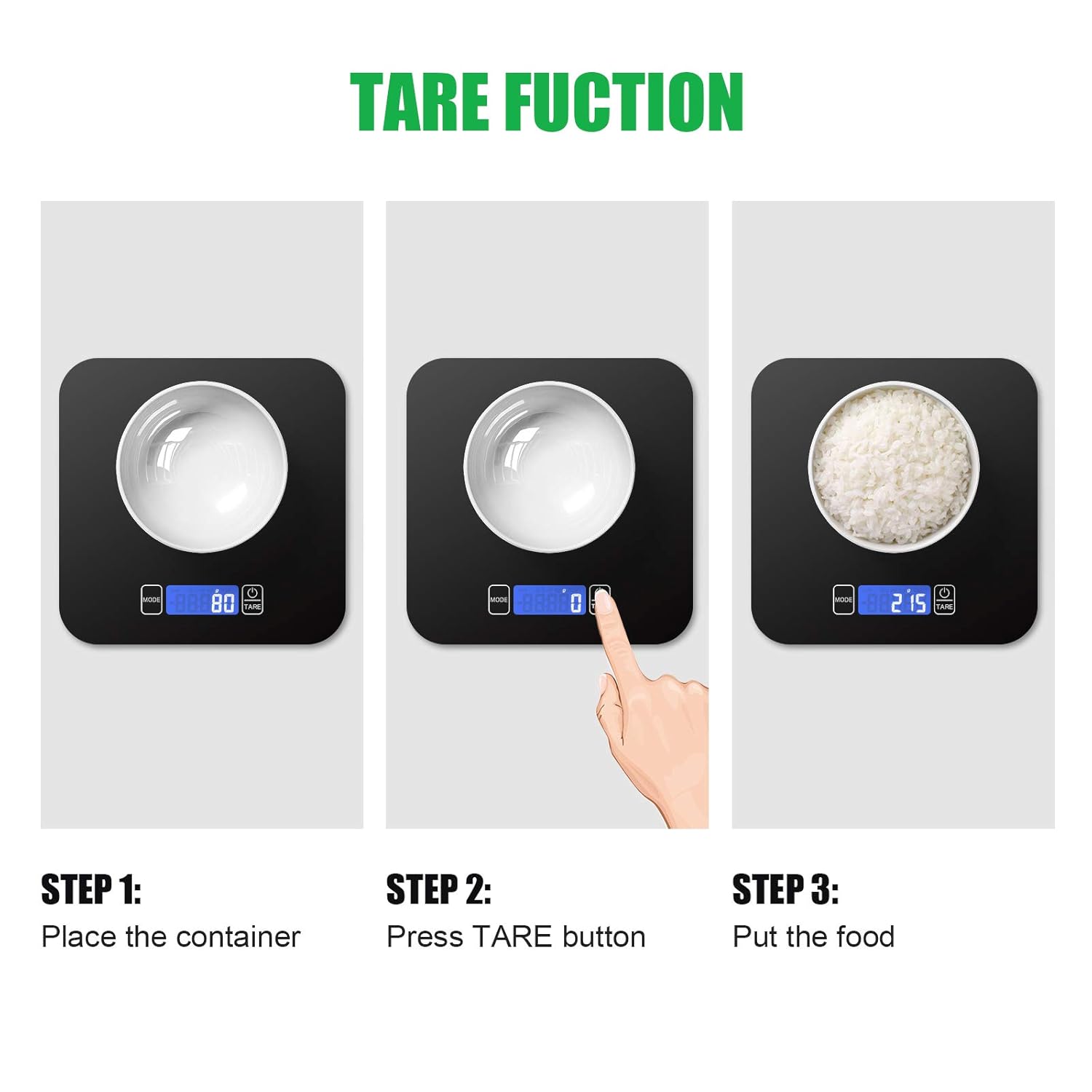 TARE FUCTION

MODE 80 TARE

MODE 0

MODE 215 TARE

STEP 1:
Place the container

STEP 2:
Press TARE button

STEP 3:
Put the food