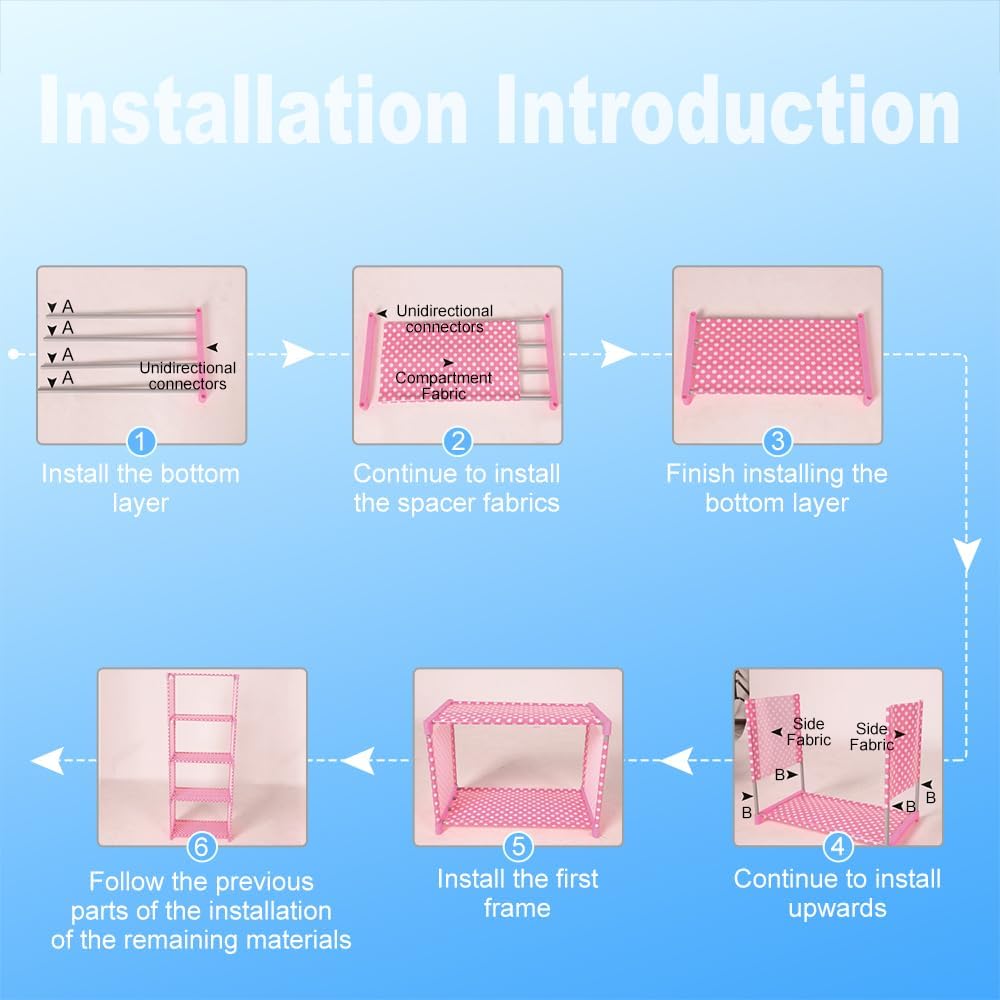 Installation Introduction

A
A
A
A
Unidirectional connectors

1
Install the bottom layer

Unidirectional connectors
Compartment Fabric

2
Continue to install the spacer fabrics

3
Finish installing the bottom layer

Side Fabric
Side Fabric
B
B
B
B

4
Continue to install upwards

5
Install the first frame

6
Follow the previous parts of the installation of the remaining materials