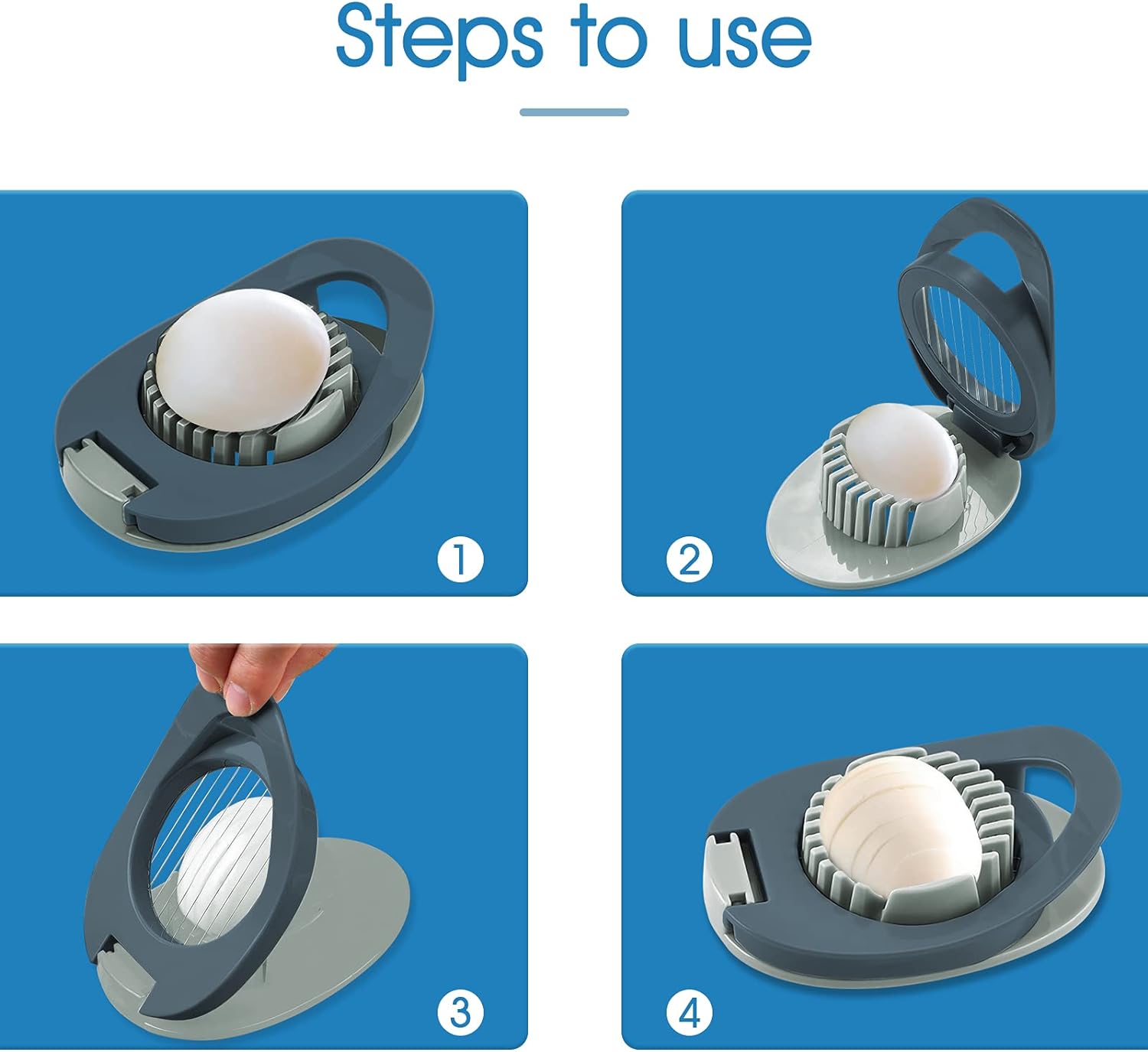 Steps to use

1

2

3

4