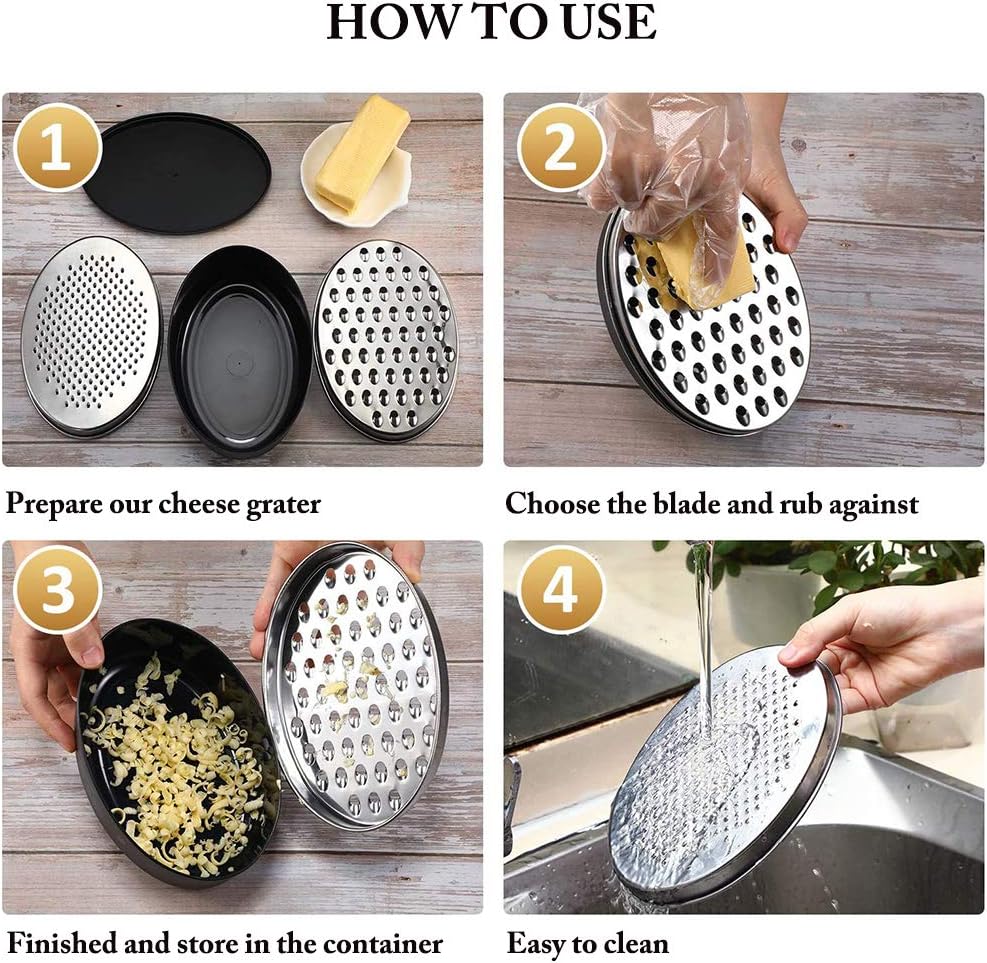 HOW TO USE

1

Prepare our cheese grater

2

Choose the blade and rub against

3

Finished and store in the container

4

Easy to clean