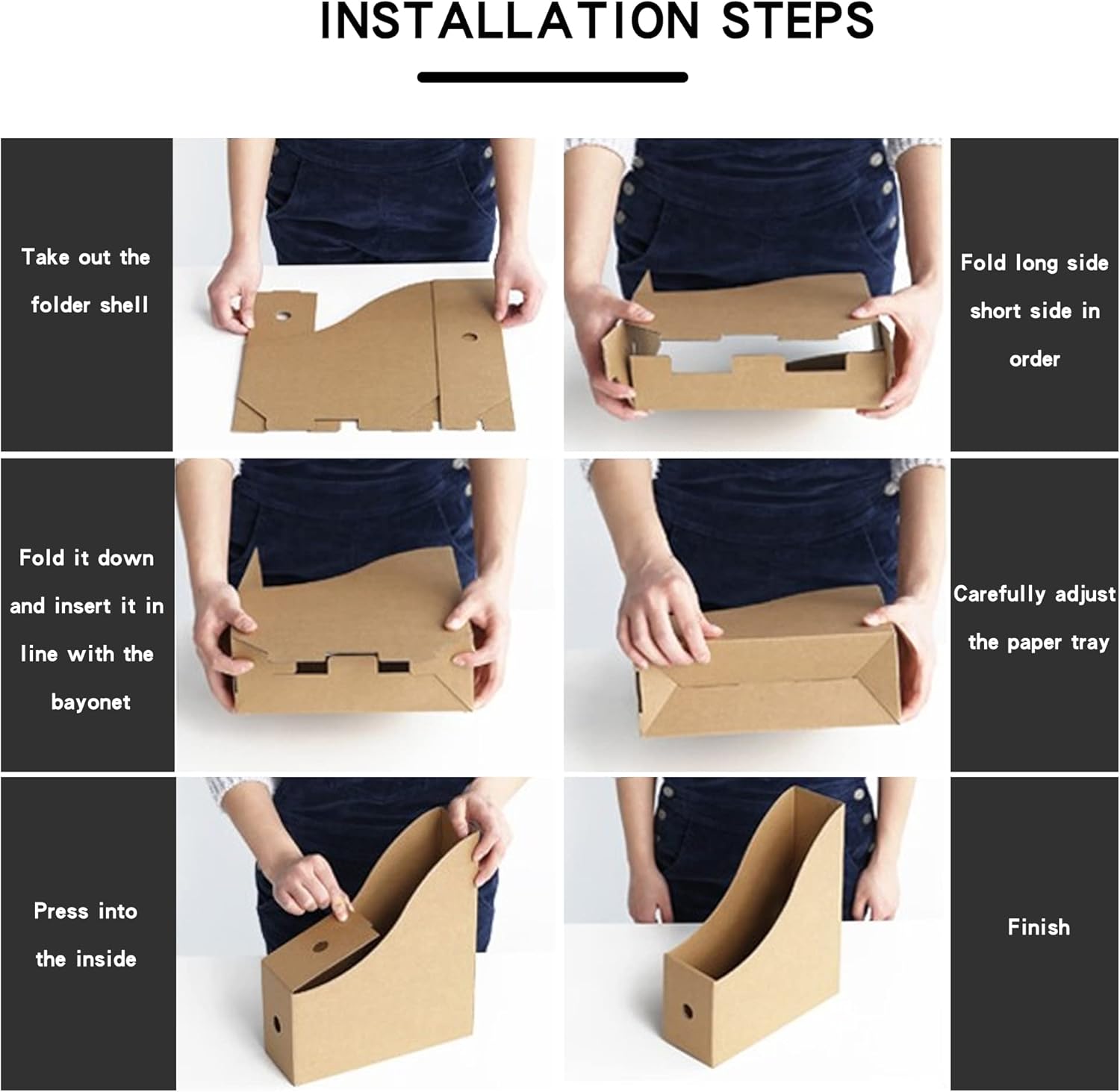 INSTALLATION STEPS

Take out the folder shell

Fold long side short side in order

Fold it down and insert it in line with the bayonet

Carefully adjust the paper tray

Press into the inside

Finish