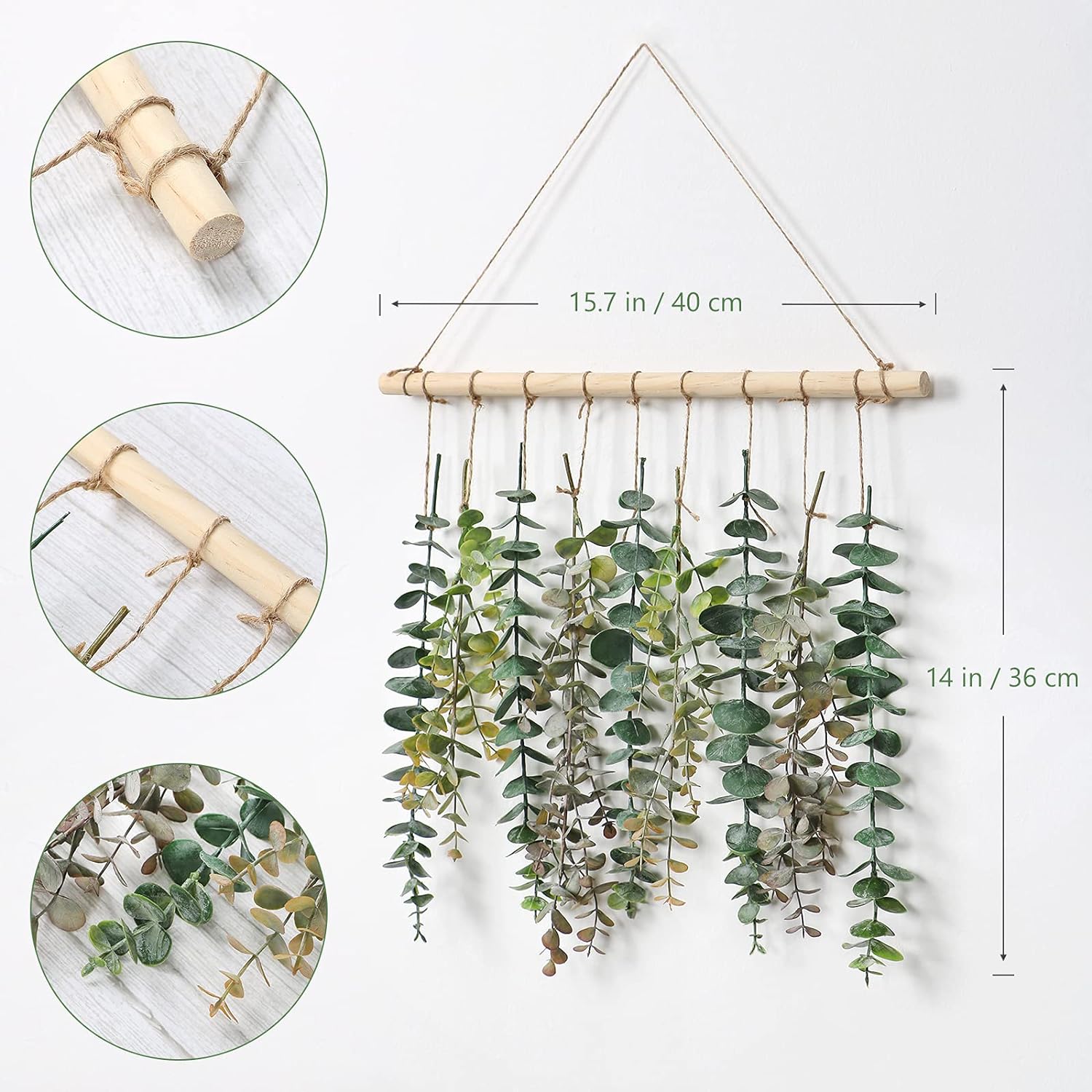 15.7 in / 40 cm

14 in / 36 cm