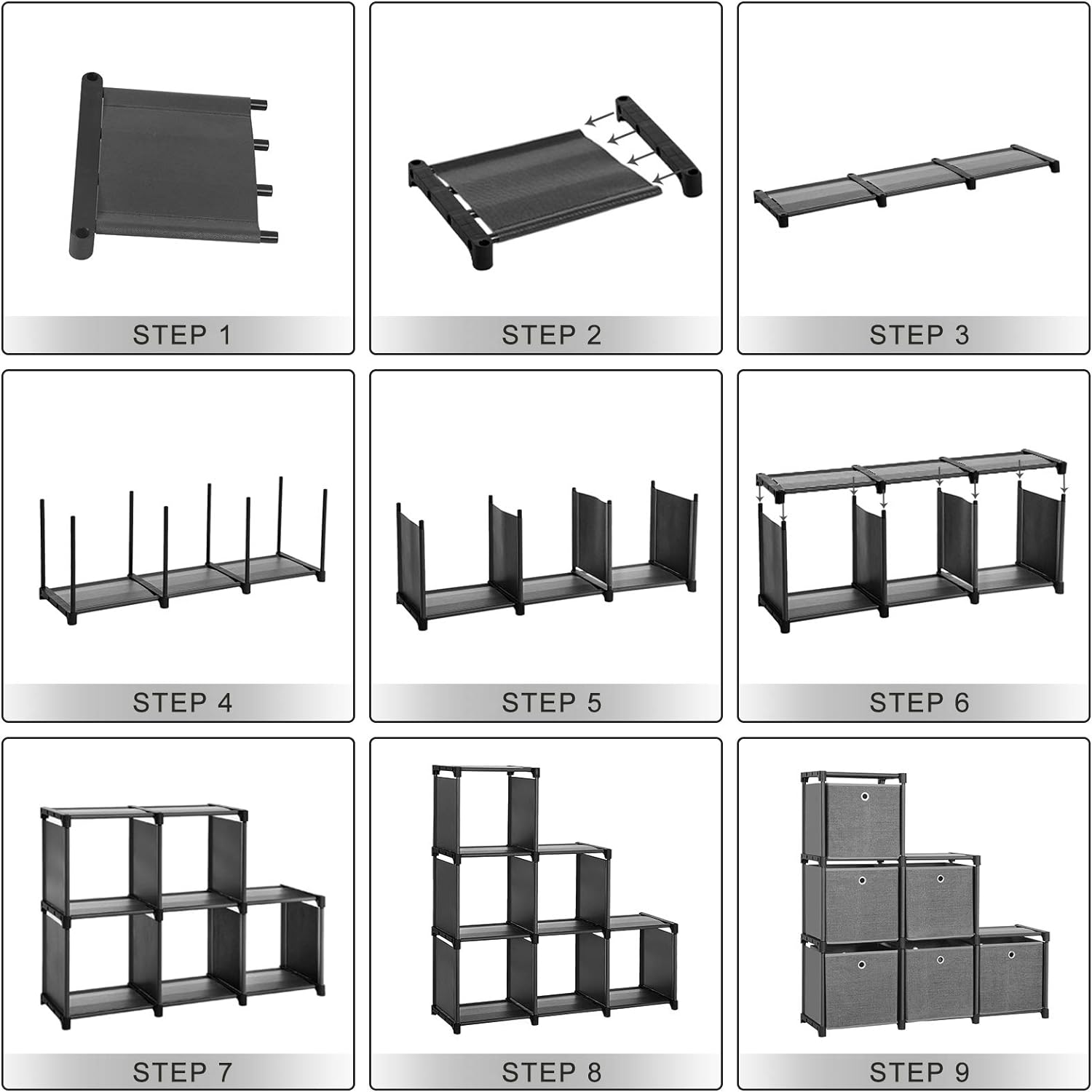 STEP 1

STEP 2

STEP 3

STEP 4

STEP 5

STEP 6

STEP 7

STEP 8

STEP 9