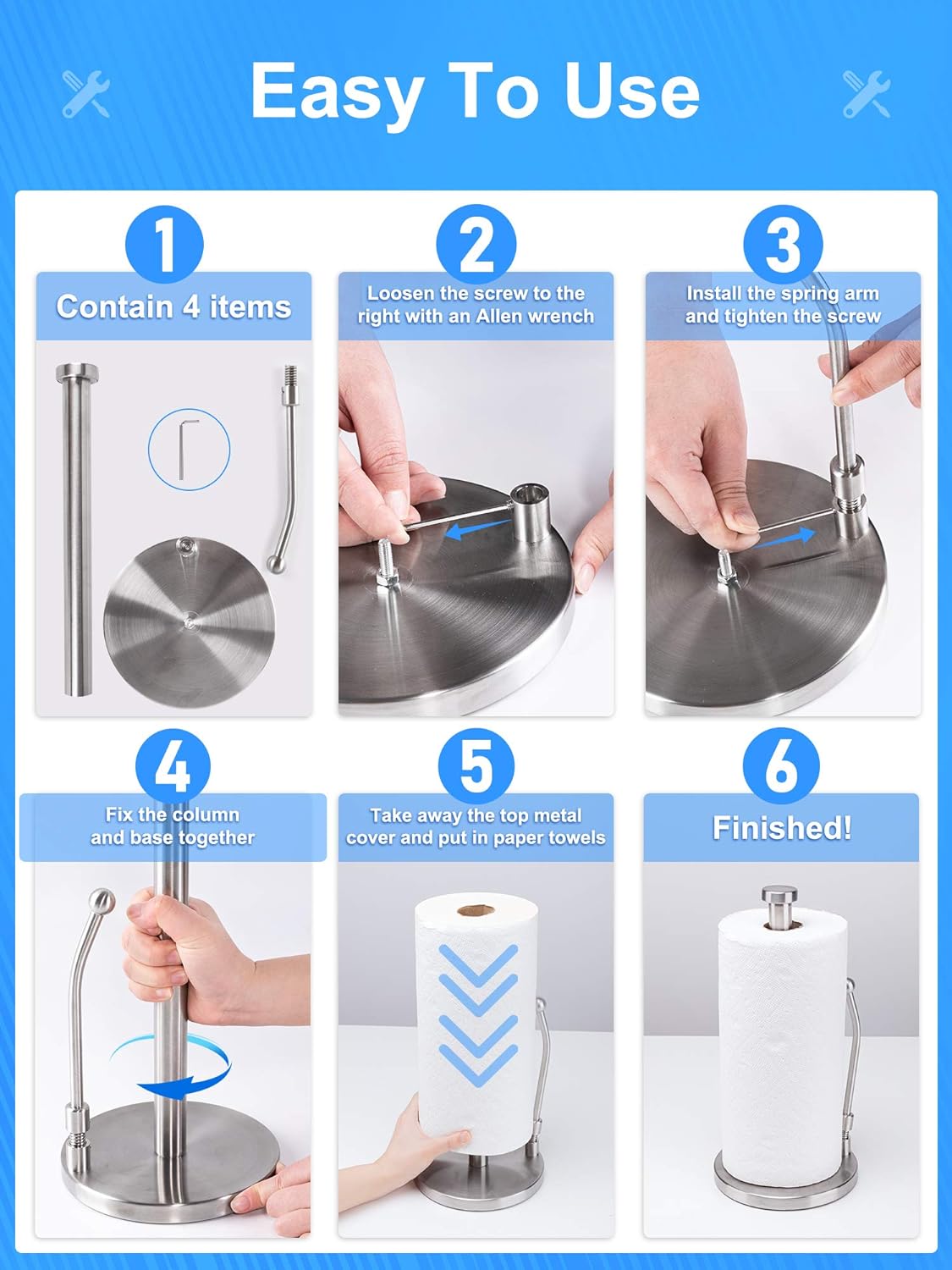 Easy To Use

1
Contain 4 items

2
Loosen the screw to the right with an Allen wrench

3
Install the spring arm and tighten the screw

4
Fix the column and base together

5
Take away the top metal cover and put in paper towels

6
Finished!