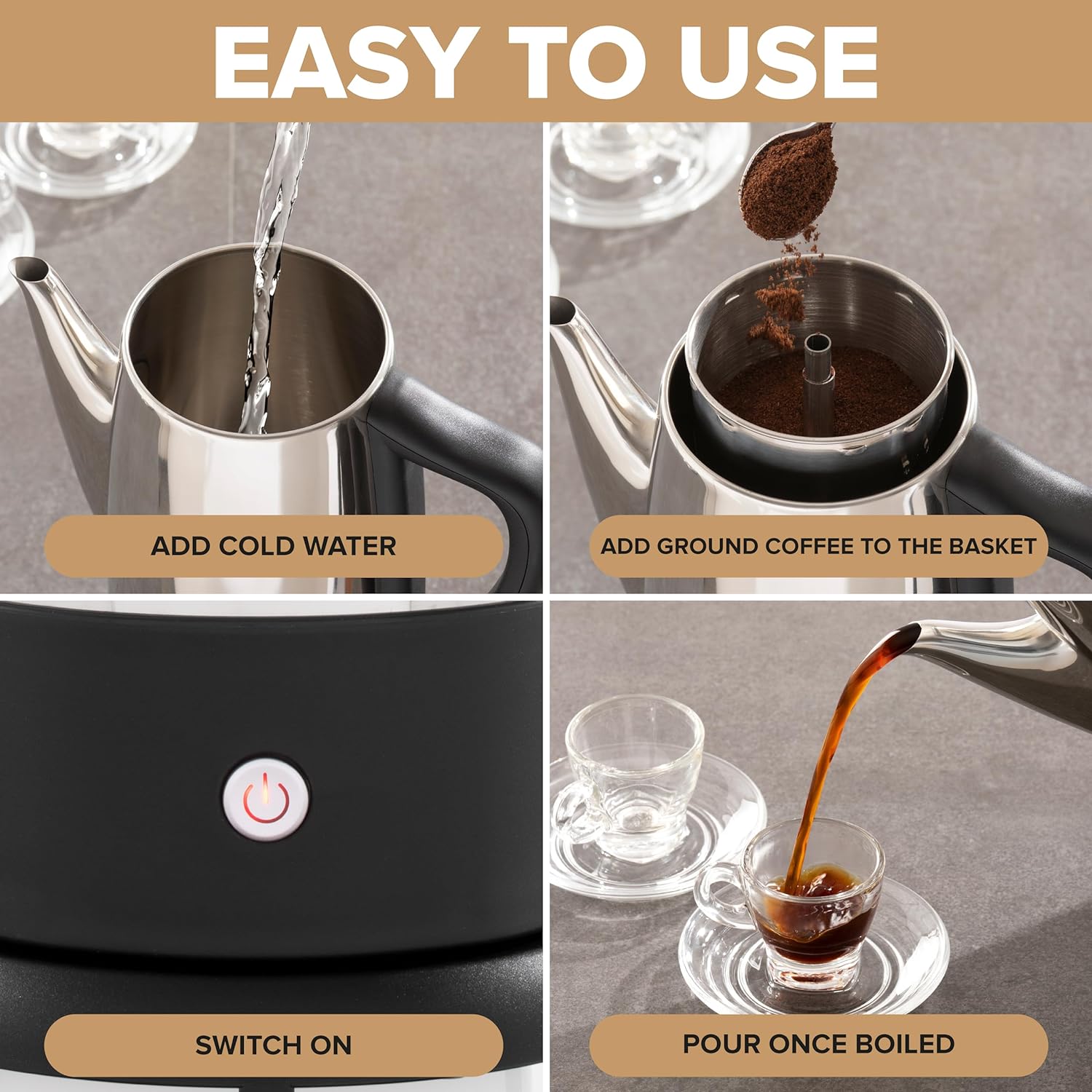 EASY TO USE

ADD COLD WATER

ADD GROUND COFFEE TO THE BASKET

SWITCH ON

POUR ONCE BOILED