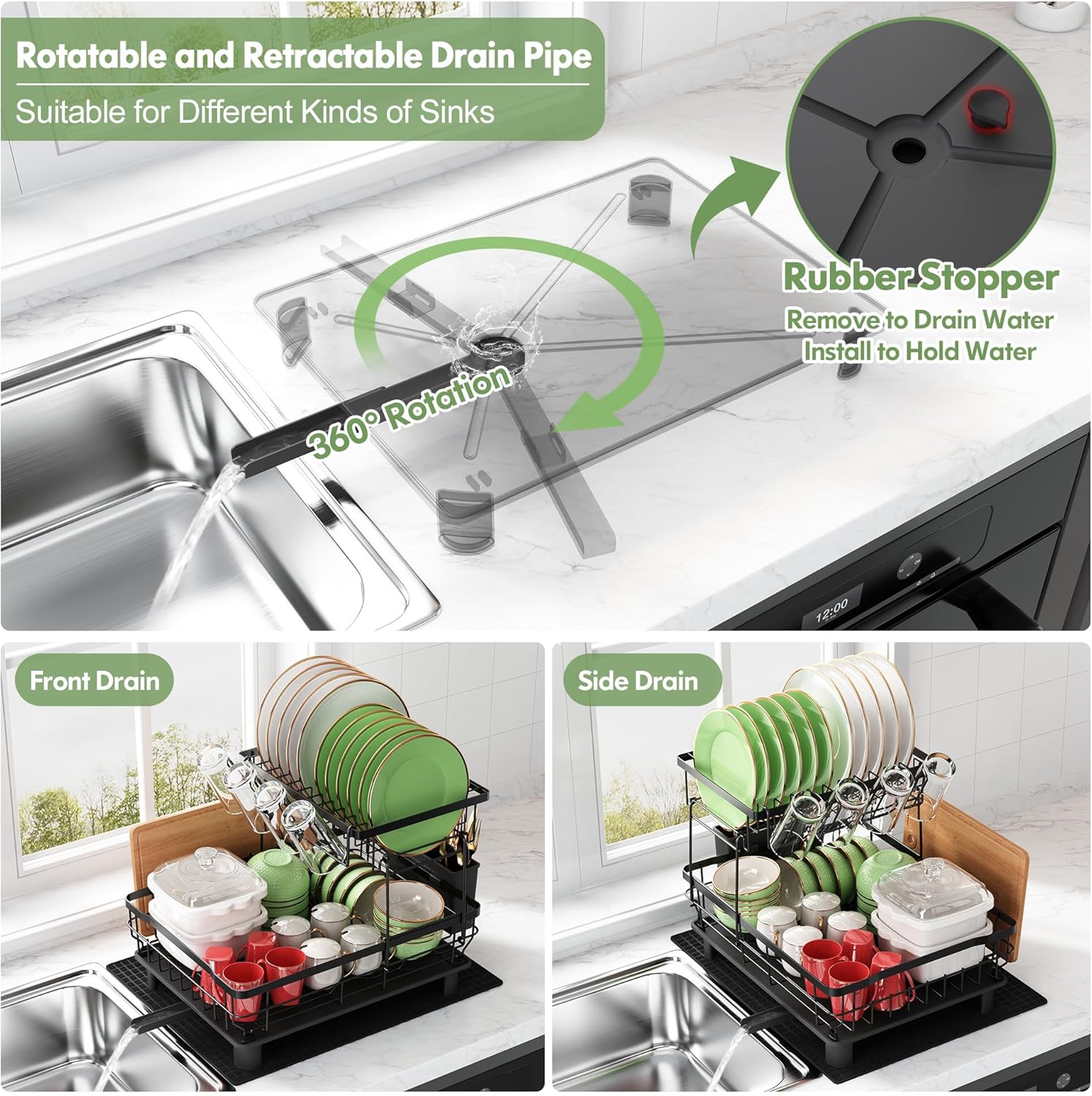 Rotatable and Retractable Drain Pipe
Suitable for Different Kinds of Sinks

Rubber Stopper
Remove to Drain Water
Install to Hold Water

360° Rotation

12:00

Front Drain

Side Drain